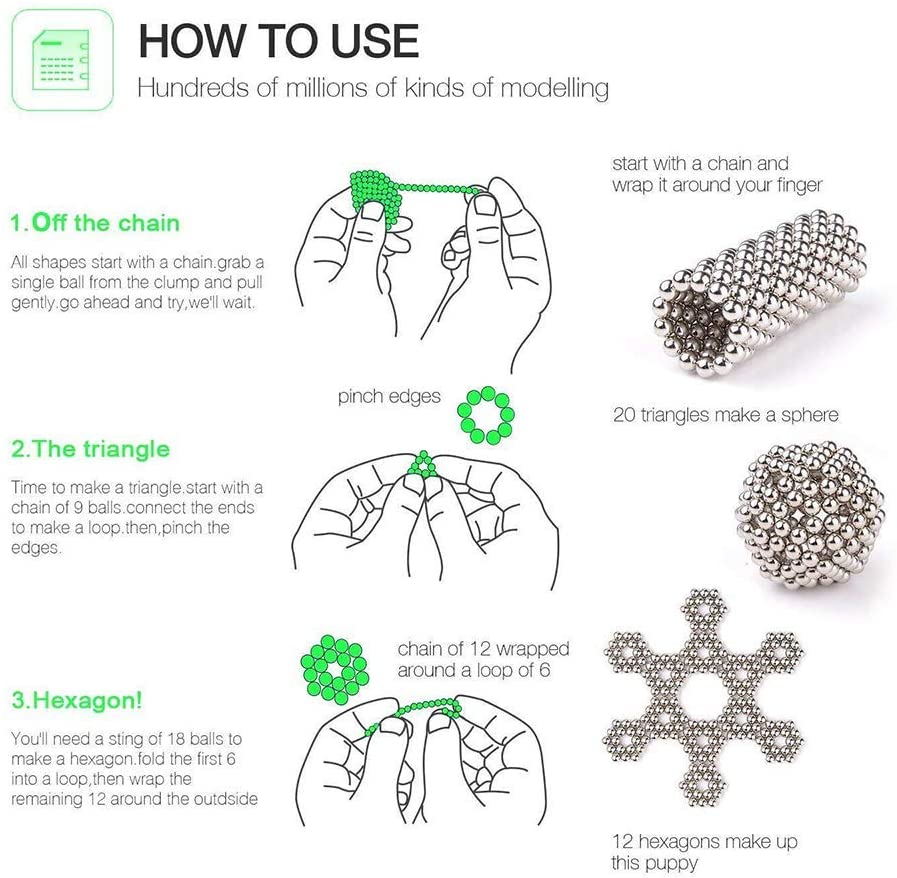 HOW TO USE

Hundreds of millions of kinds of modelling

1.Off the chain

All shapes start with a chain.grab a single ball from the clump and pull gently.go ahead and try,we'll wait.

start with a chain and wrap it around your finger

pinch edges

20 triangles make a sphere

2.The triangle

Time to make a triangle.start with a chain of 9 balls.connect the ends to make a loop.then,pinch the edges.

chain of 12 wrapped around a loop of 6

3.Hexagon!

You'll need a sting of 18 balls to make a hexagon.fold the first 6 into a loop,then wrap the remaining 12 around the outside

12 hexagons make up this puppy